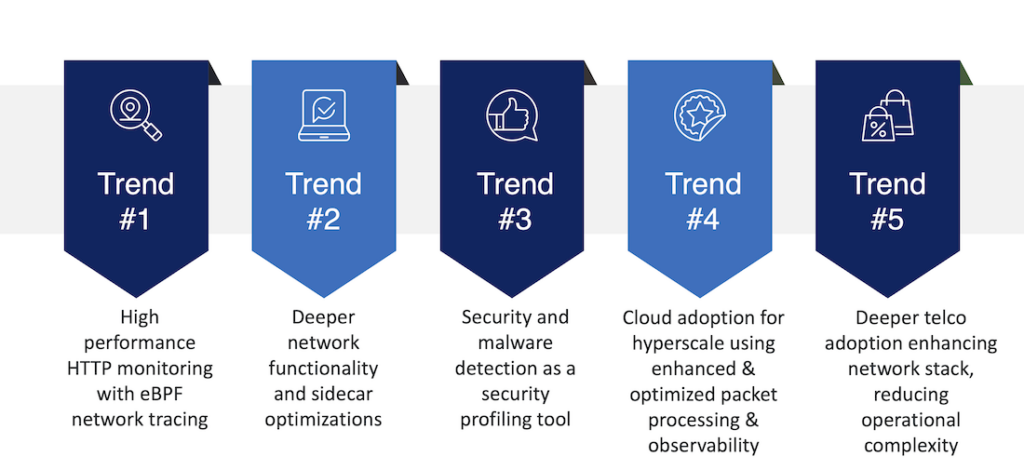 Trend #1

High performance HTTP monitoring with eBPF network tracing

Trend #2

Deeper network functionality and sidecar optimizations

Trend #3

Security and malware detection as a security profiling tool

Trend #4

Cloud adoption for hyperscale using enhanced & optimized packet processing & observability

Trend #5

Deeper telco adoption enhancing network stack, reducing operational complexity